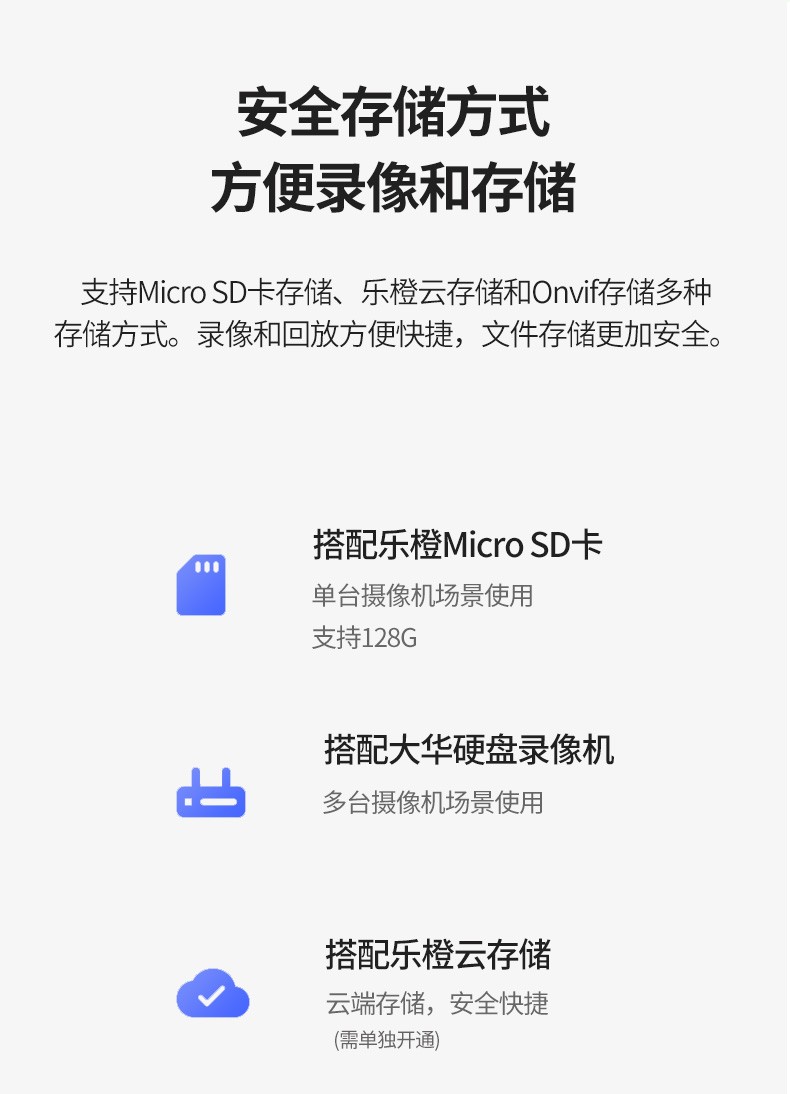 安全存储方式
方便录像和存储

支持Micro SD卡存储、乐橙云存储和Onvif存储多种存储方式。录像和回放方便快捷，文件存储更加安全。

搭配乐橙Micro SD卡
单台摄像机场景使用
支持128G

搭配大华硬盘录像机
多台摄像机场景使用

搭配乐橙云存储
云端存储，安全快捷
(需单独开通)